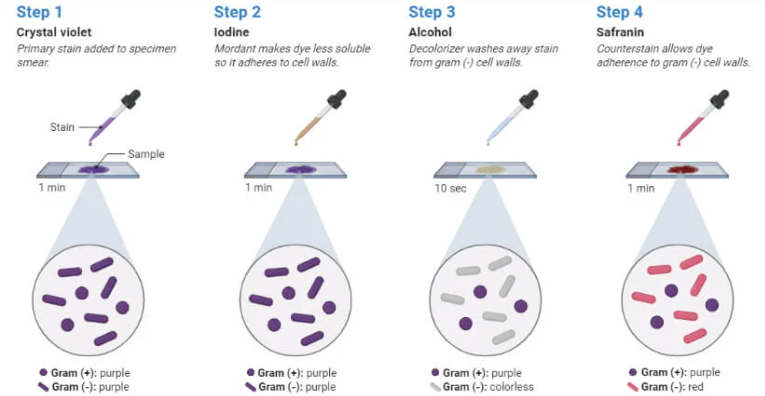 Step 1
Crystal violet
Primary stain added to specimen smear.

Stain
Sample
1 min

Gram (+): purple
Gram (-): purple

Step 2
Iodine
Mordant makes dye less soluble so it adheres to cell walls.

1 min

Gram (+): purple
Gram (-): purple

Step 3
Alcohol
Decolorizer washes away stain from gram (-) cell walls.

10 sec

Gram (+): purple
Gram (-): colorless

Step 4
Safranin
Counterstain allows dye adherence to gram (-) cell walls.

1 min

Gram (+): purple
Gram (-): red